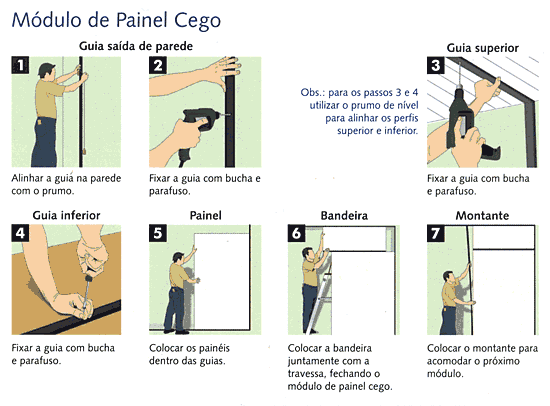 Módulo de Painel Cego

Guia saída de parede

1

Alinhar a guia na parede com o prumo.

2

Fixar a guia com bucha e parafuso.

Obs.: para os passos 3 e 4 utilizar o prumo de nível para alinhar os perfis superior e inferior.

Guia superior

3

Fixar a guia com bucha e parafuso.

Guia inferior

4

Fixar a guia com bucha e parafuso.

Painel

5

Colocar os painéis dentro das guias.

Bandeira

6

Colocar a bandeira juntamente com a travessa, fechando o módulo de painel cego.

Montante

7

Colocar o montante para acomodar o próximo módulo.